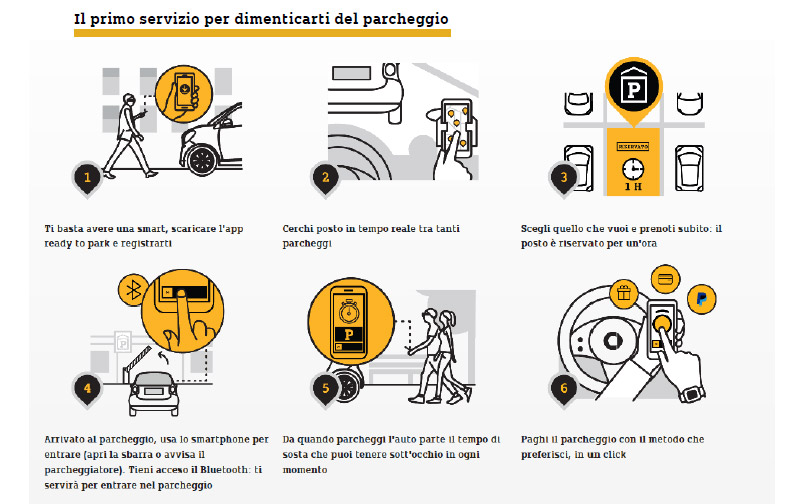 Il primo servizio per dimenticarti del parcheggio

1

Ti basta avere una smart, scaricare l'app ready to park e registrarti

2

Cerchi posto in tempo reale tra tanti parcheggi

P

RISERVATO

1 H

3

Scegli quello che vuoi e prenoti subito: il posto è riservato per un'ora

P

4

Arrivato al parcheggio, usa lo smartphone per entrare (apri la sbarra o avvisa il parcheggiatore). Tieni acceso il Bluetooth: ti servirà per entrare nel parcheggio

P

5

Da quando parcheggi l'auto parte il tempo di sosta che puoi tenere sott'occhio in ogni momento

6

Paghi il parcheggio con il metodo che preferisci, in un click