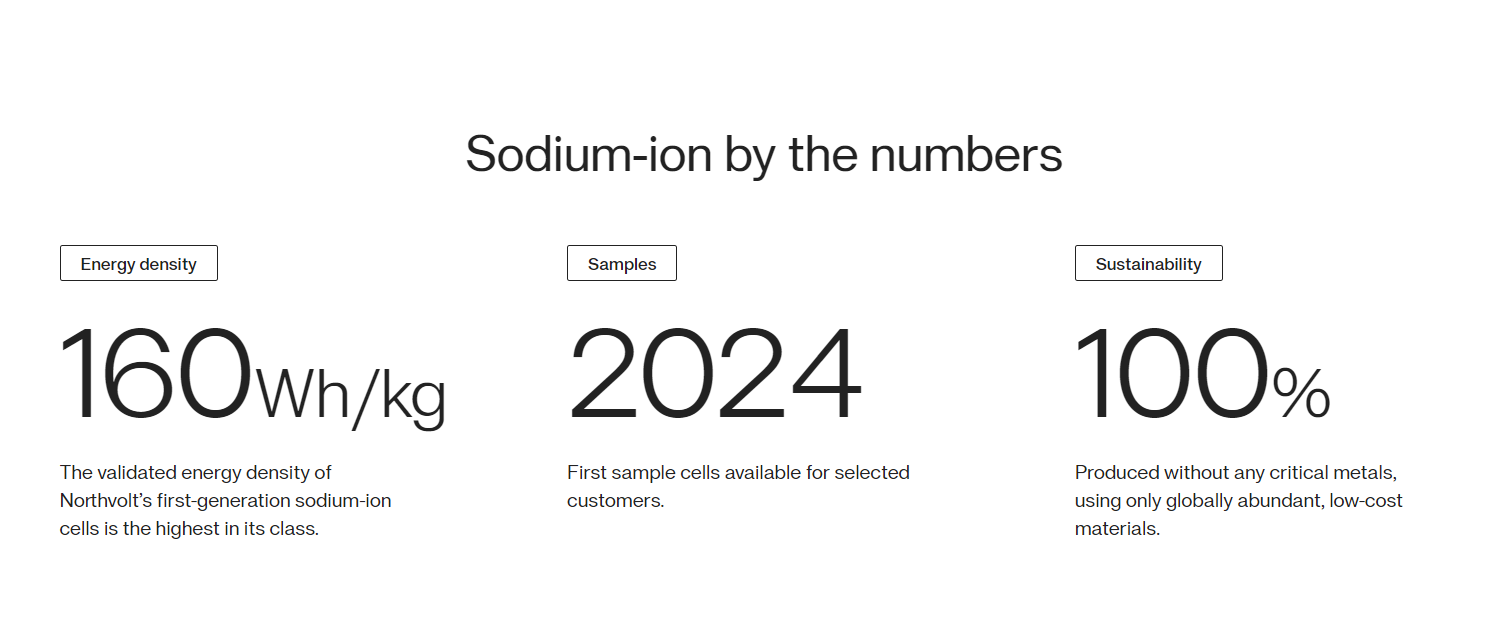 Sodium-ion by the numbers

Energy density

160Wh/kg

The validated energy density of Northvolt's first-generation sodium-ion cells is the highest in its class.

Samples

2024

First sample cells available for selected customers.

Sustainability

100%

Produced without any critical metals, using only globally abundant, low-cost materials.